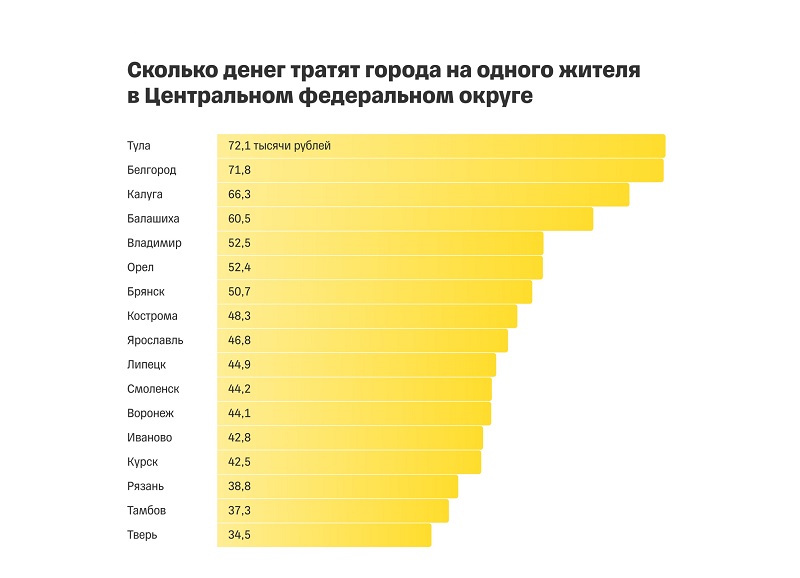 Сколько денег тратят города на одного жителя в Центральном федеральном округе

Тула 72,1 тысячи рублей
Белгород 71,8
Калуга 66,3
Балашиха 60,5
Владимир 52,5
Орел 52,4
Брянск 50,7
Кострома 48,3
Ярославль 46,8
Липецк 44,9
Смоленск 44,2
Воронеж 44,1
Иваново 42,8
Курск 42,5
Рязань 38,8
Тамбов 37,3
Тверь 34,5